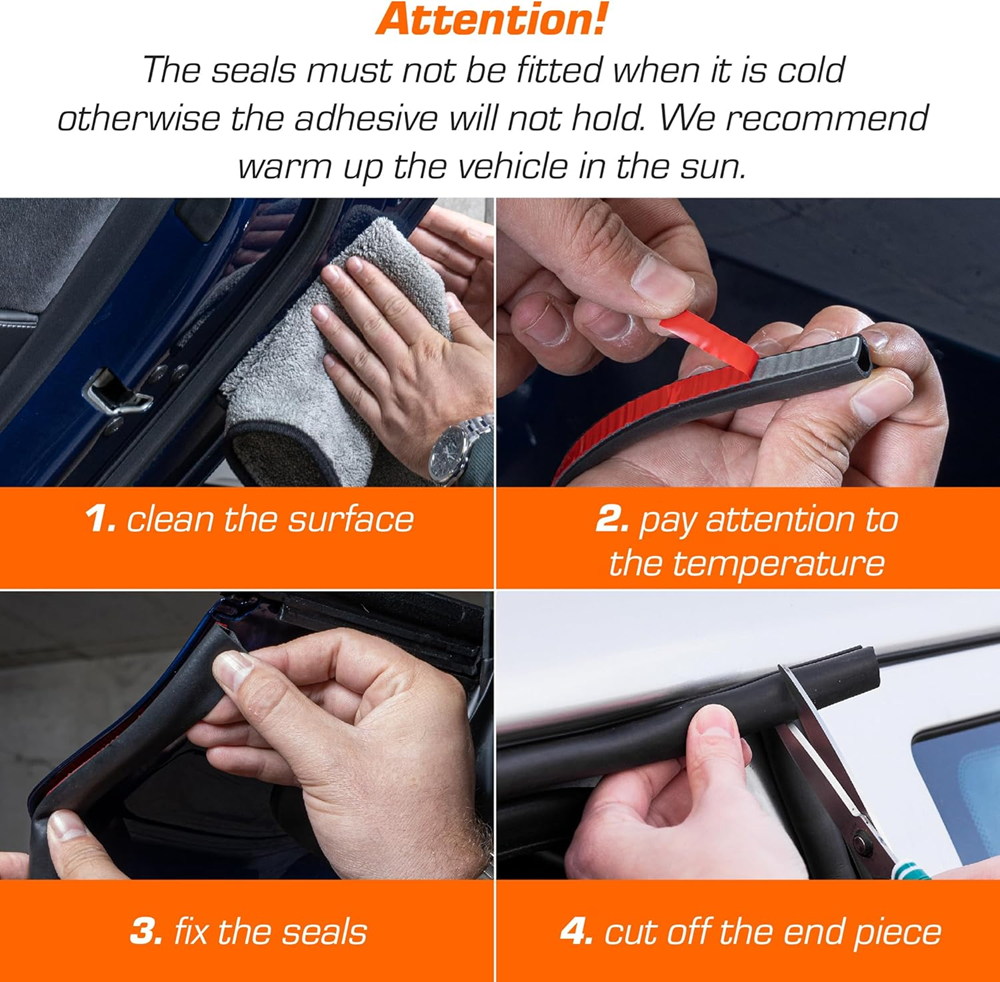 Attention!

The seals must not be fitted when it is cold otherwise the adhesive will not hold. We recommend warm up the vehicle in the sun.

1. clean the surface

2. pay attention to the temperature

3. fix the seals

4. cut off the end piece