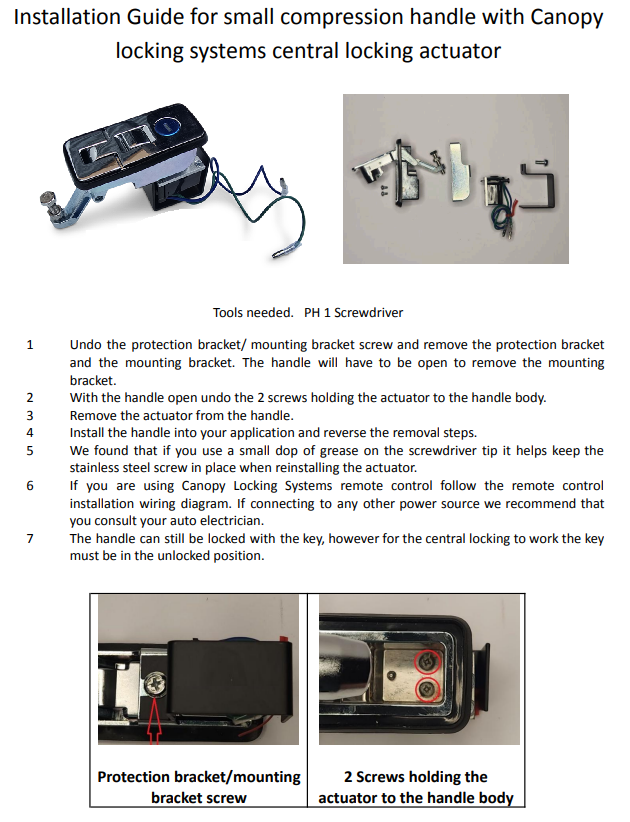 Installation Guide for small compression handle with Canopy locking systems central locking actuator

Tools needed. PH 1 Screwdriver

1 Undo the protection bracket/ mounting bracket screw and remove the protection bracket and the mounting bracket. The handle will have to be open to remove the mounting bracket.
2 With the handle open undo the 2 screws holding the actuator to the handle body.
3 Remove the actuator from the handle.
4 Install the handle into your application and reverse the removal steps.
5 We found that if you use a small dop of grease on the screwdriver tip it helps keep the stainless steel screw in place when reinstalling the actuator.
6 If you are using Canopy Locking Systems remote control follow the remote control installation wiring diagram. If connecting to any other power source we recommend that you consult your auto electrician.
7 The handle can still be locked with the key, however for the central locking to work the key must be in the unlocked position.

| Protection bracket/mounting bracket screw | 2 Screws holding the actuator to the handle body |
|---|---|